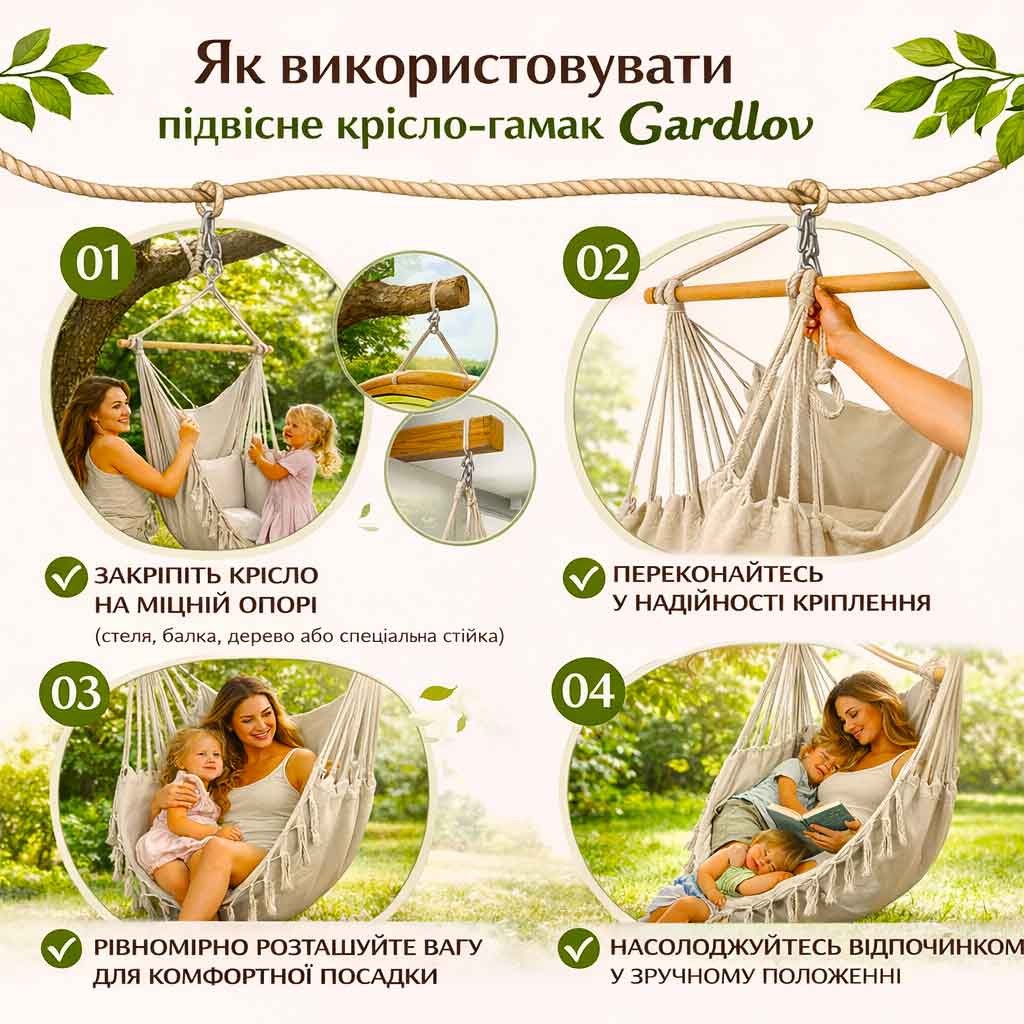 Як використовувати
підвісне крісло-гамак Gardlov

01

ЗАКРІПІТЬ КРІСЛО НА МІЦНІЙ ОПОРІ
(стеля, балка, дерево або спеціальна стійка)

02

ПЕРЕКОНАЙТЕСЬ У НАДІЙНОСТІ КРІПЛЕННЯ

03

РІВНОМІРНО РОЗТАШУЙТЕ ВАГУ ДЛЯ КОМФОРТНОЇ ПОСАДКИ

04

НАСОЛОДЖУЙТЕСЬ ВІДПОЧИНКОМ У ЗРУЧНОМУ ПОЛОЖЕННІ