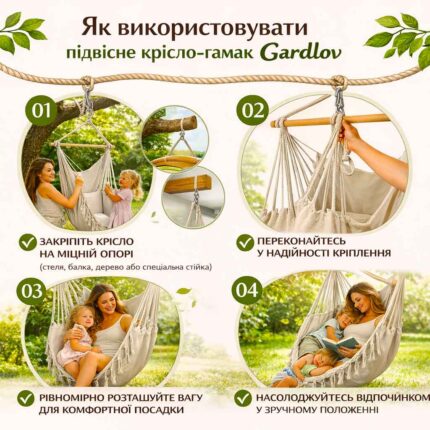 Як використовувати
підвісне крісло-гамак Gardlov

01

ЗАКРІПІТЬ КРІСЛО НА МІЦНІЙ ОПОРІ
(стеля, балка, дерево або спеціальна стійка)

02

ПЕРЕКОНАЙТЕСЬ У НАДІЙНОСТІ КРІПЛЕННЯ

03

РІВНОМІРНО РОЗТАШУЙТЕ ВАГУ ДЛЯ КОМФОРТНОЇ ПОСАДКИ

04

НАСОЛОДЖУЙТЕСЬ ВІДПОЧИНКОМ У ЗРУЧНОМУ ПОЛОЖЕННІ