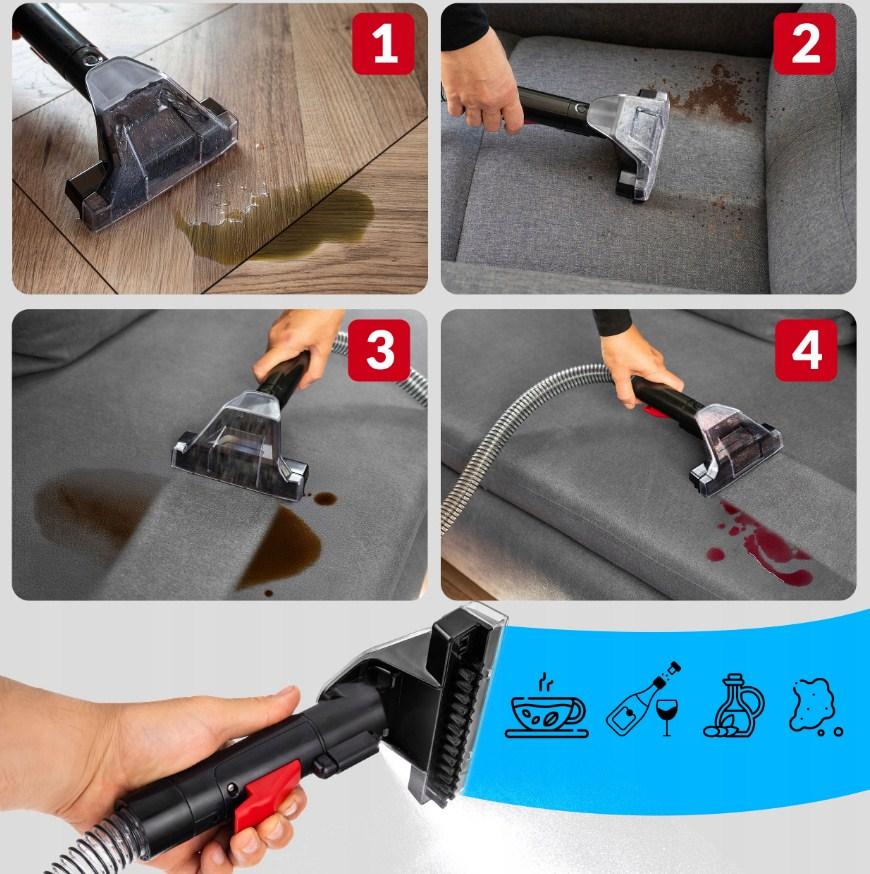 1
2
3
4