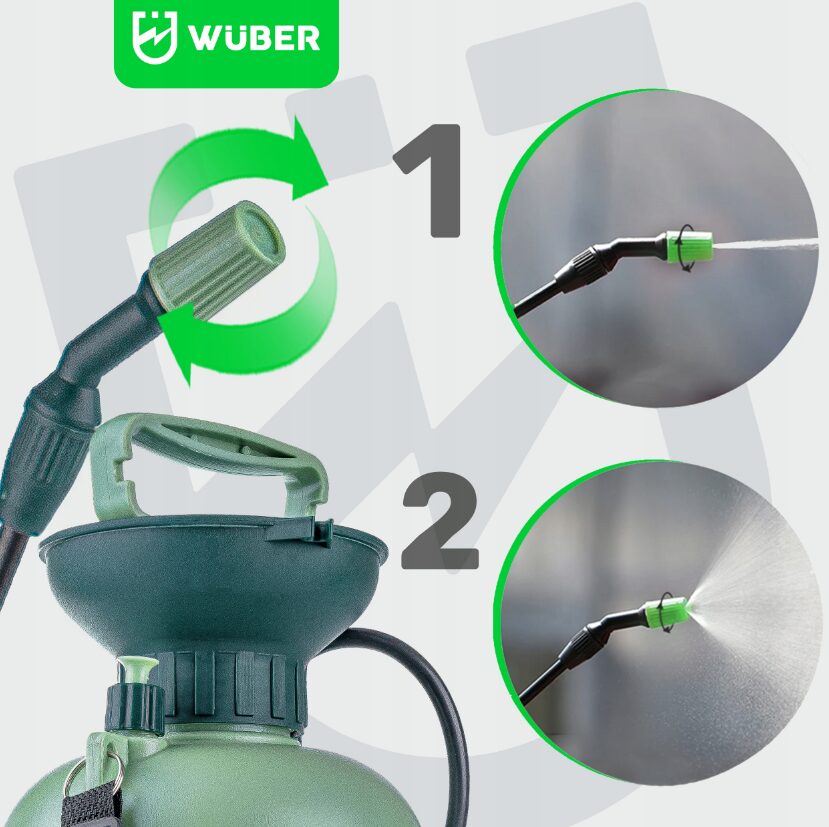 WÜBER

1

2