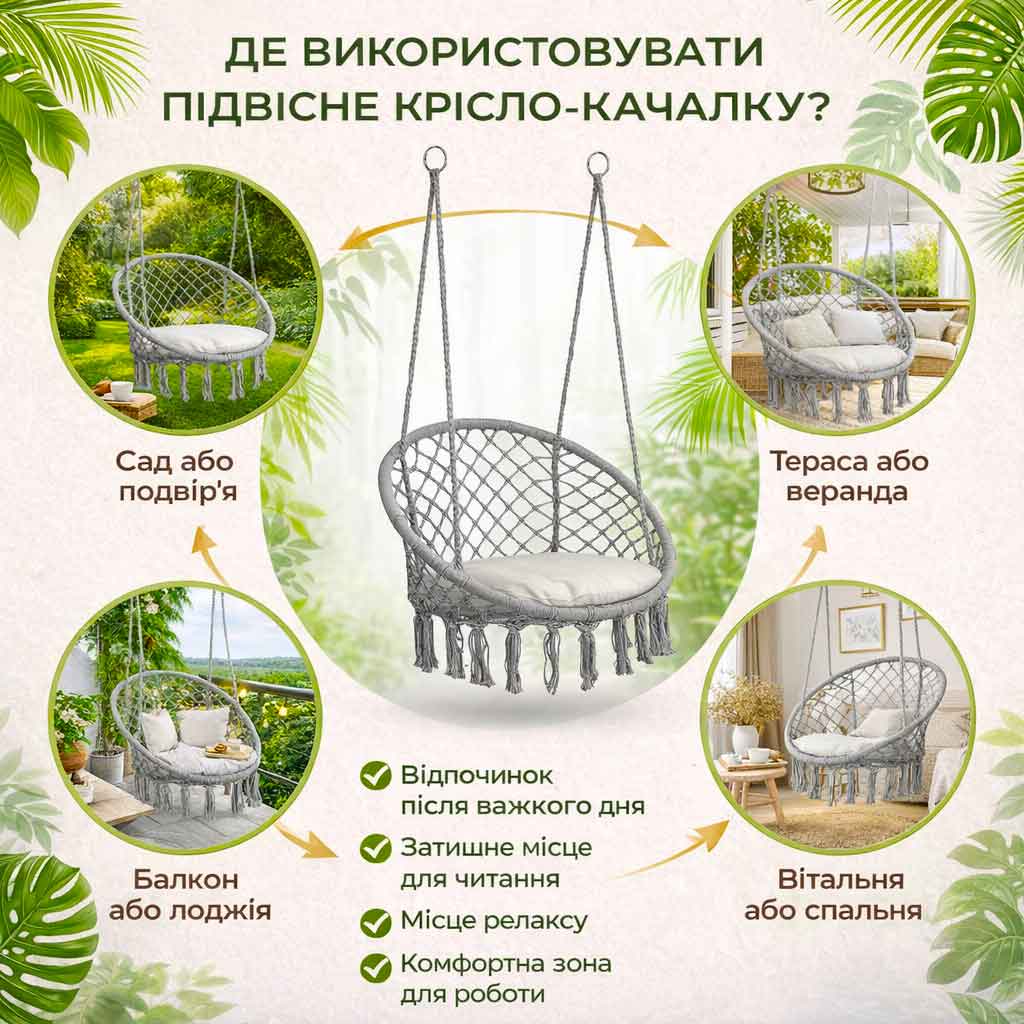 ДЕ ВИКОРИСТОВУВАТИ ПІДВІСНЕ КРІСЛО-КАЧАЛКУ?

Сад або подвір'я

Тераса або веранда

Балкон або лоджія

Вітальня або спальня

Відпочинок після важкого дня

Затишне місце для читання

Місце релаксу

Комфортна зона для роботи