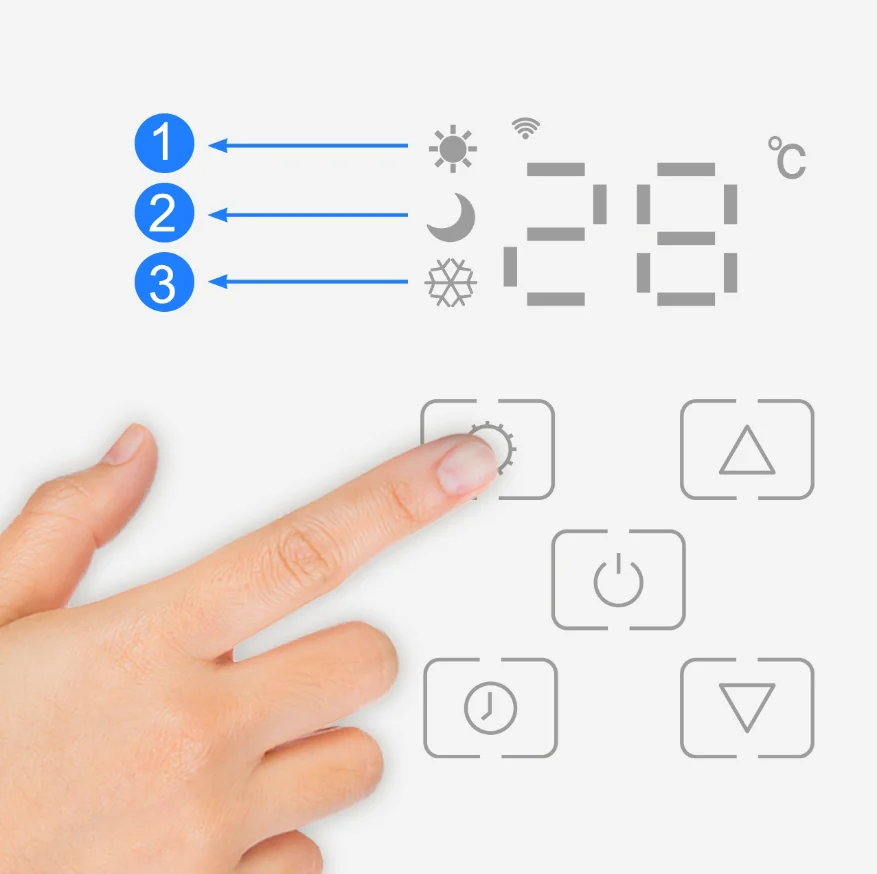 1
2
3
28 ℃